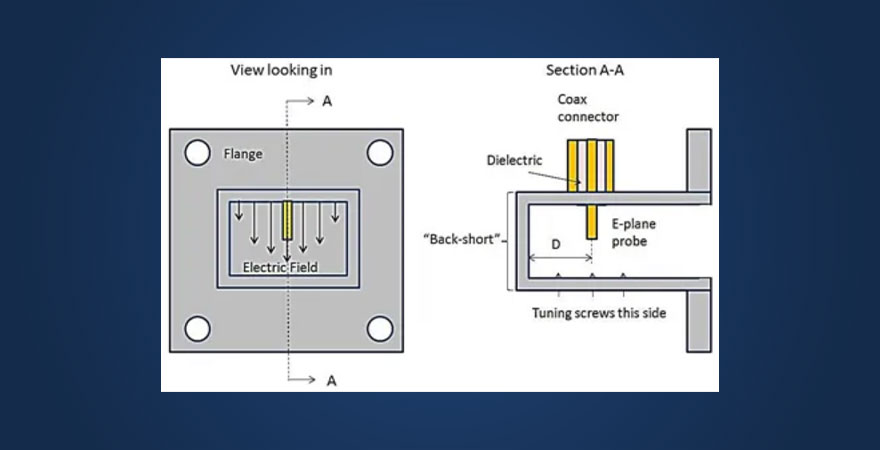 View looking in

A

Flange

Electric Field

A

Section A-A

Coax connector

Dielectric

"Back-short"

D

E-plane probe

Tuning screws this side