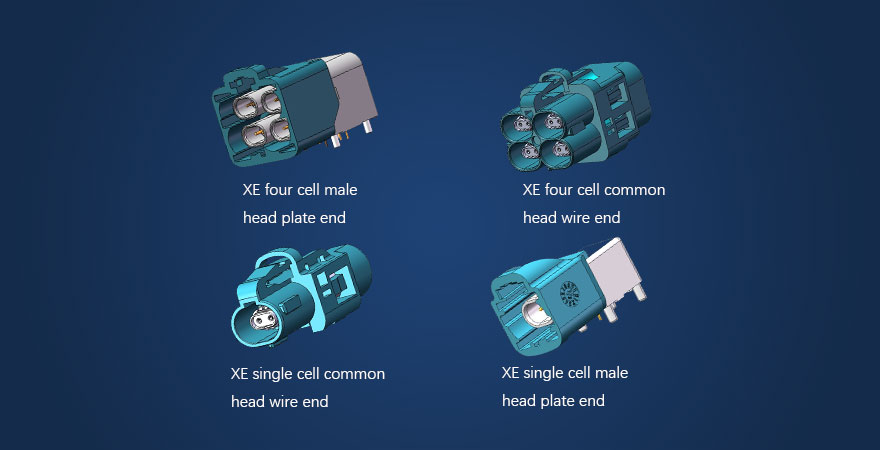 XE four cell male
head plate end

XE four cell common
head wire end

XE single cell common
head wire end

XE single cell male
head plate end