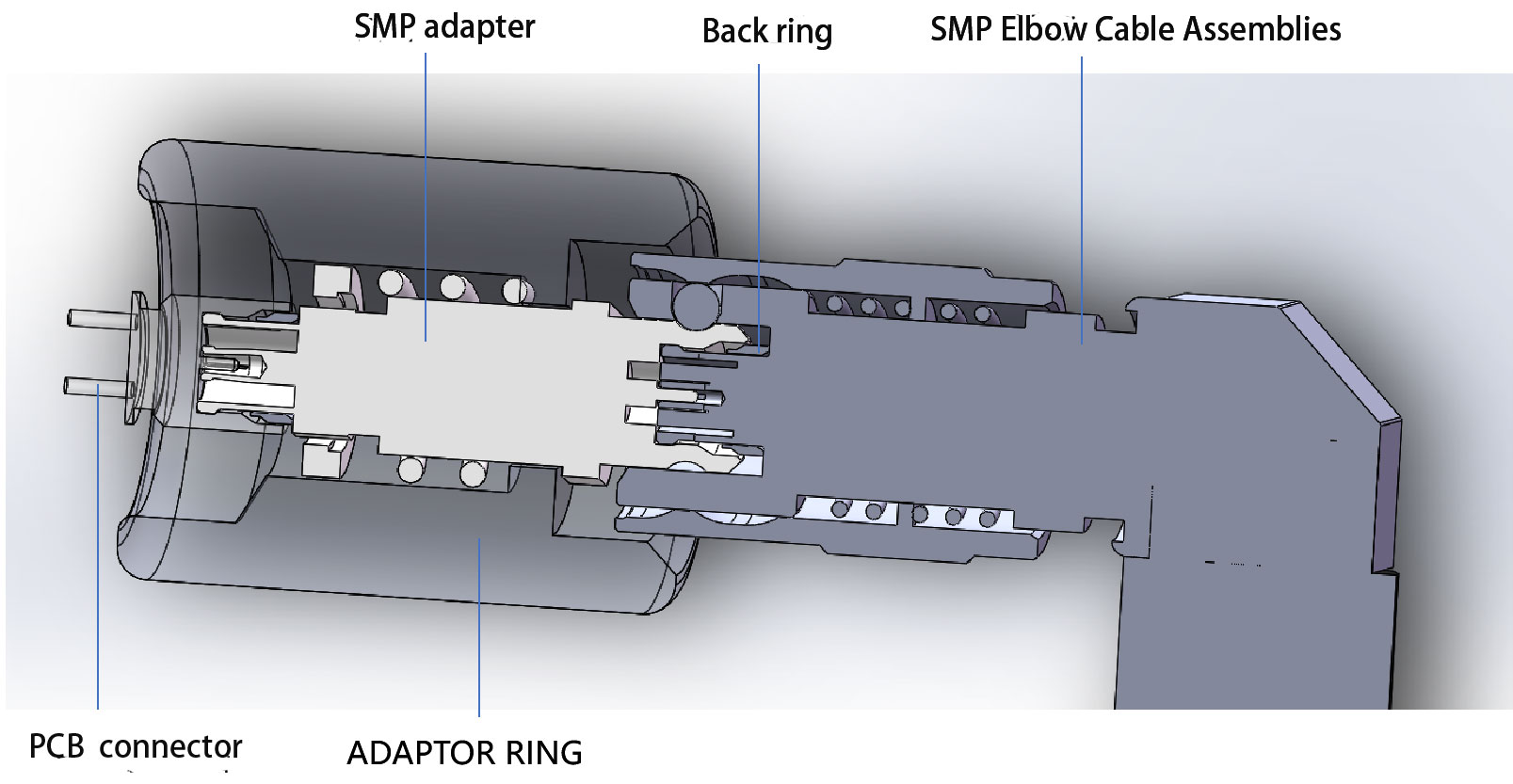 SMP adapter

Back ring

SMP Elbow Cable Assemblies

PCB connector

ADAPTOR RING